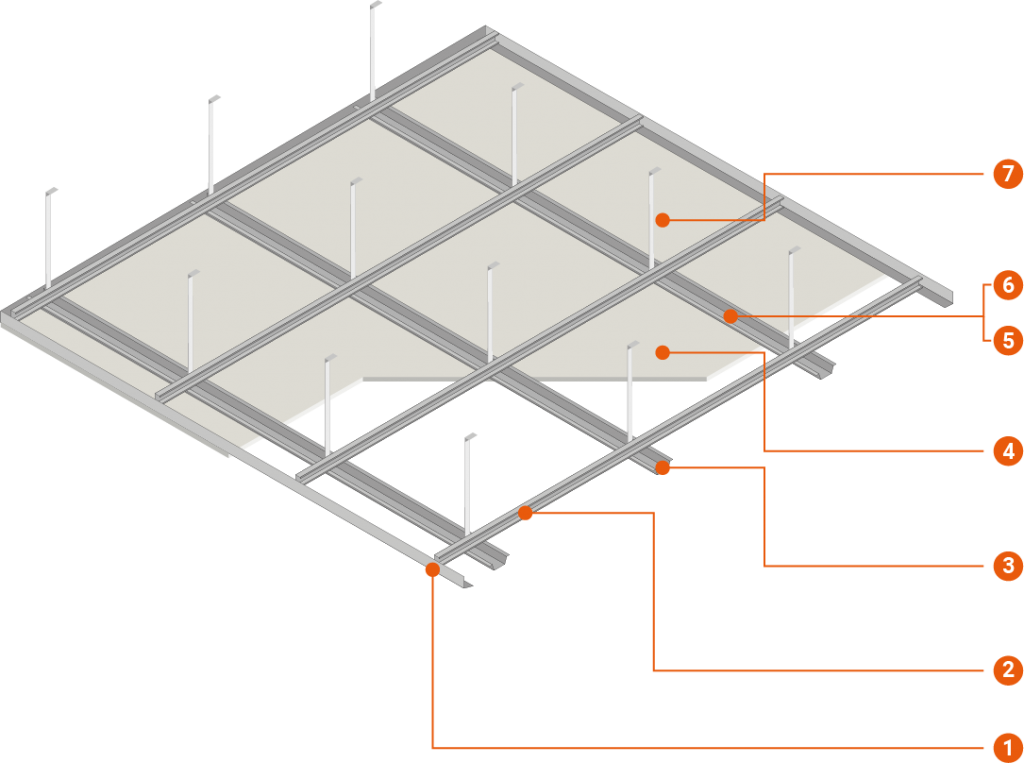 7
6
5
4
3
2
1